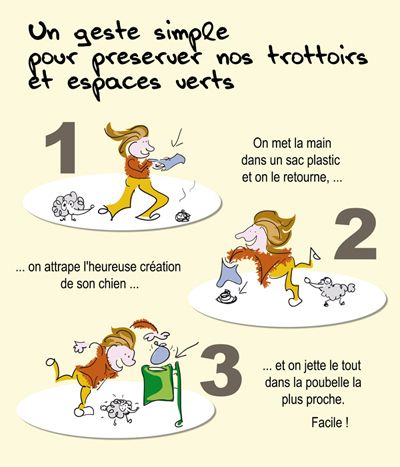 Un geste simple pour preserver nos trottoirs et espaces verts

1

On met la main dans un sac plastic et on le retourne, ...

2

... on attrape l'heureuse création de son chien ...

3

... et on jette le tout dans la poubelle la plus proche.

Facile !